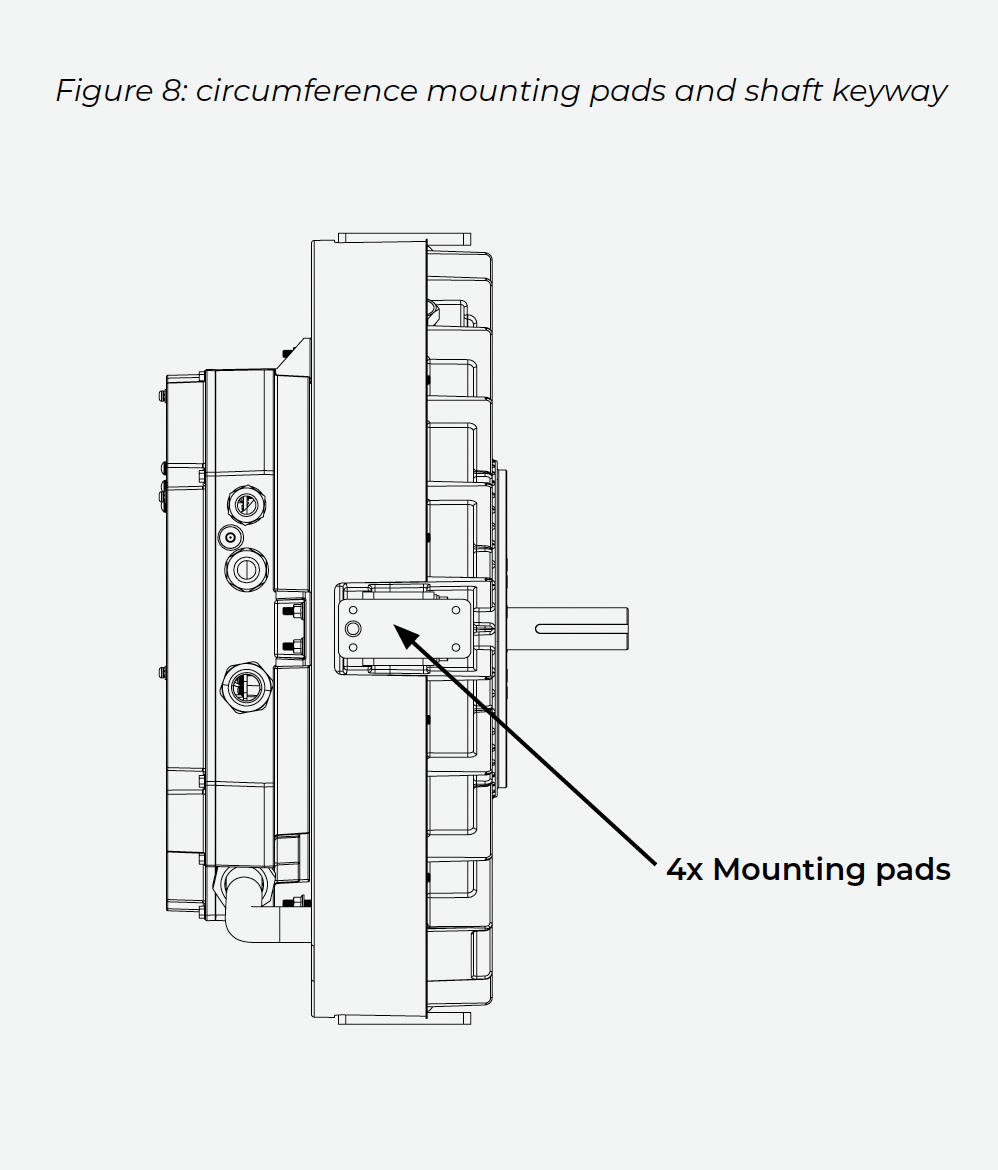 Figure 8: circumference mounting pads and shaft keyway

4x Mounting pads